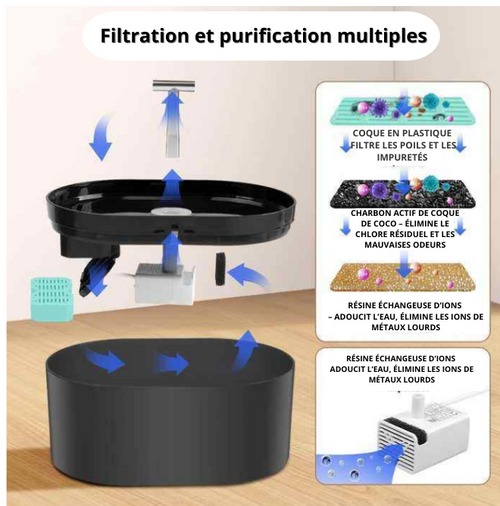 Filtration et purification multiples

COQUE EN PLASTIQUE FILTRE LES POILS ET LES IMPURETÉS

CHARBON ACTIF DE COQUE DE COCO – ÉLIMINE LE CHLORE RÉSIDUEL ET LES MAUVAISES ODEURS

RÉSINE ÉCHANGEUSE D'IONS – ADOUCIT L'EAU, ÉLIMINE LES IONS DE MÉTAUX LOURDS

RÉSINE ÉCHANGEUSE D'IONS ADOUCIT L'EAU, ÉLIMINE LES IONS DE MÉTAUX LOURDS