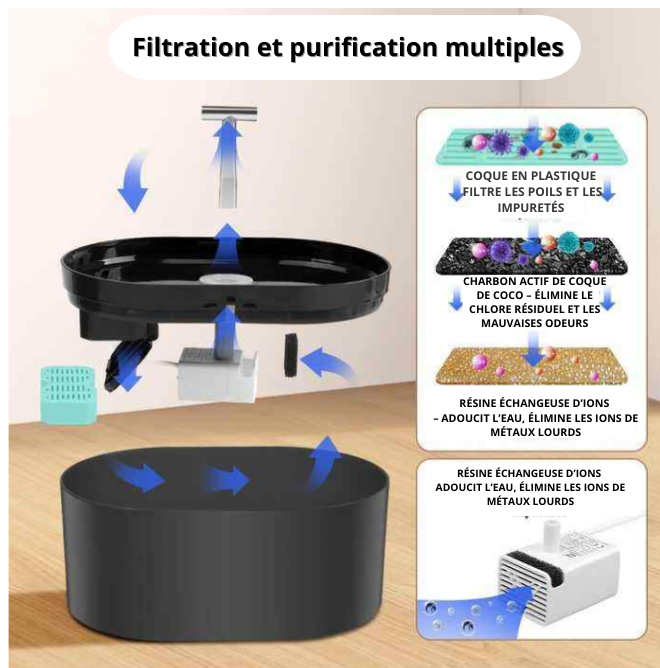 Filtration et purification multiples

COQUE EN PLASTIQUE FILTRE LES POILS ET LES IMPURETÉS

CHARBON ACTIF DE COQUE DE COCO – ÉLIMINE LE CHLORE RÉSIDUEL ET LES MAUVAISES ODEURS

RÉSINE ÉCHANGEUSE D'IONS – ADOUCIT L'EAU, ÉLIMINE LES IONS DE MÉTAUX LOURDS

RÉSINE ÉCHANGEUSE D'IONS ADOUCIT L'EAU, ÉLIMINE LES IONS DE MÉTAUX LOURDS