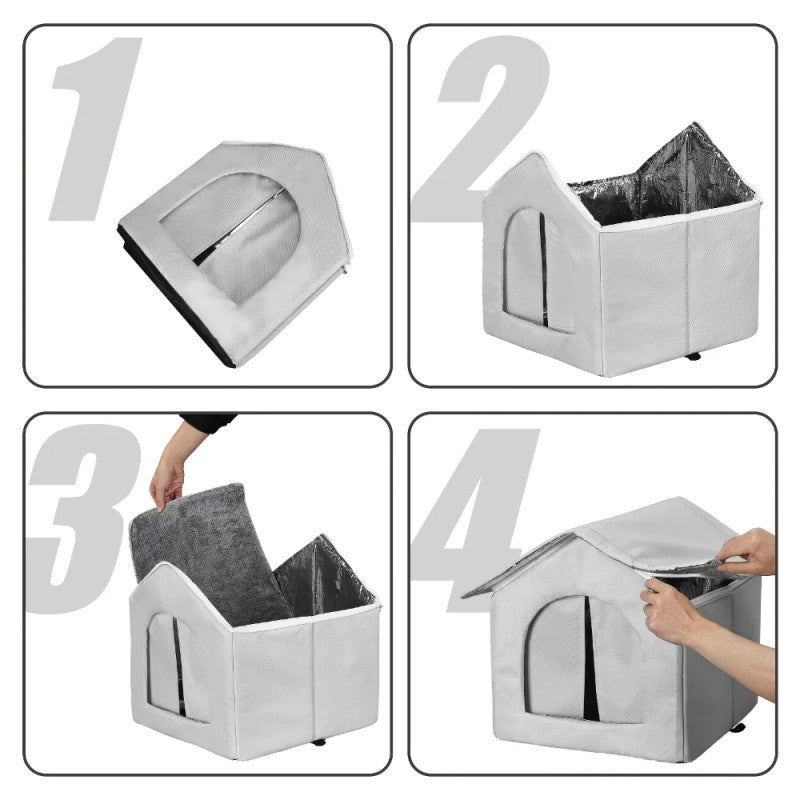 1

2

3

4